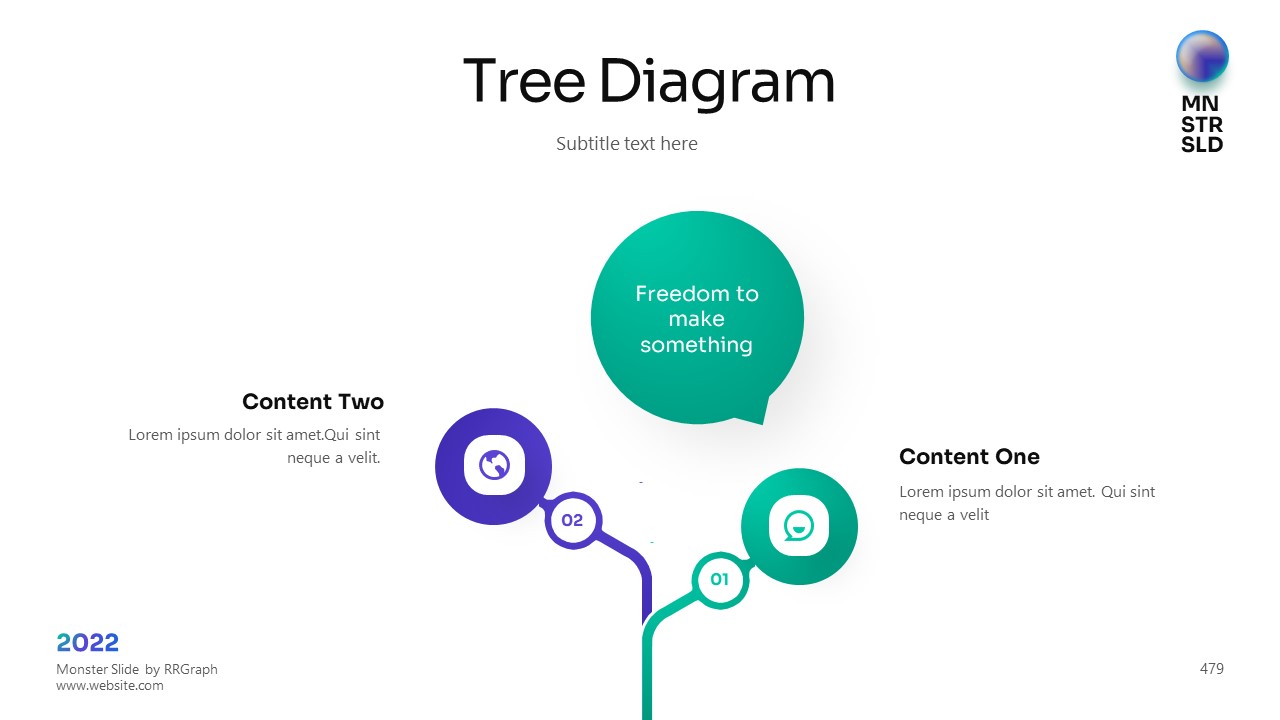 Tree Diagram

Subtitle text here

MN
STR
SLD

Freedom to make something

Content Two

Lorem ipsum dolor sit amet.Qui sint neque a velit.

02

Content One

Lorem ipsum dolor sit amet. Qui sint neque a velit

01

2022

Monster Slide by RRGraph
www.website.com

479